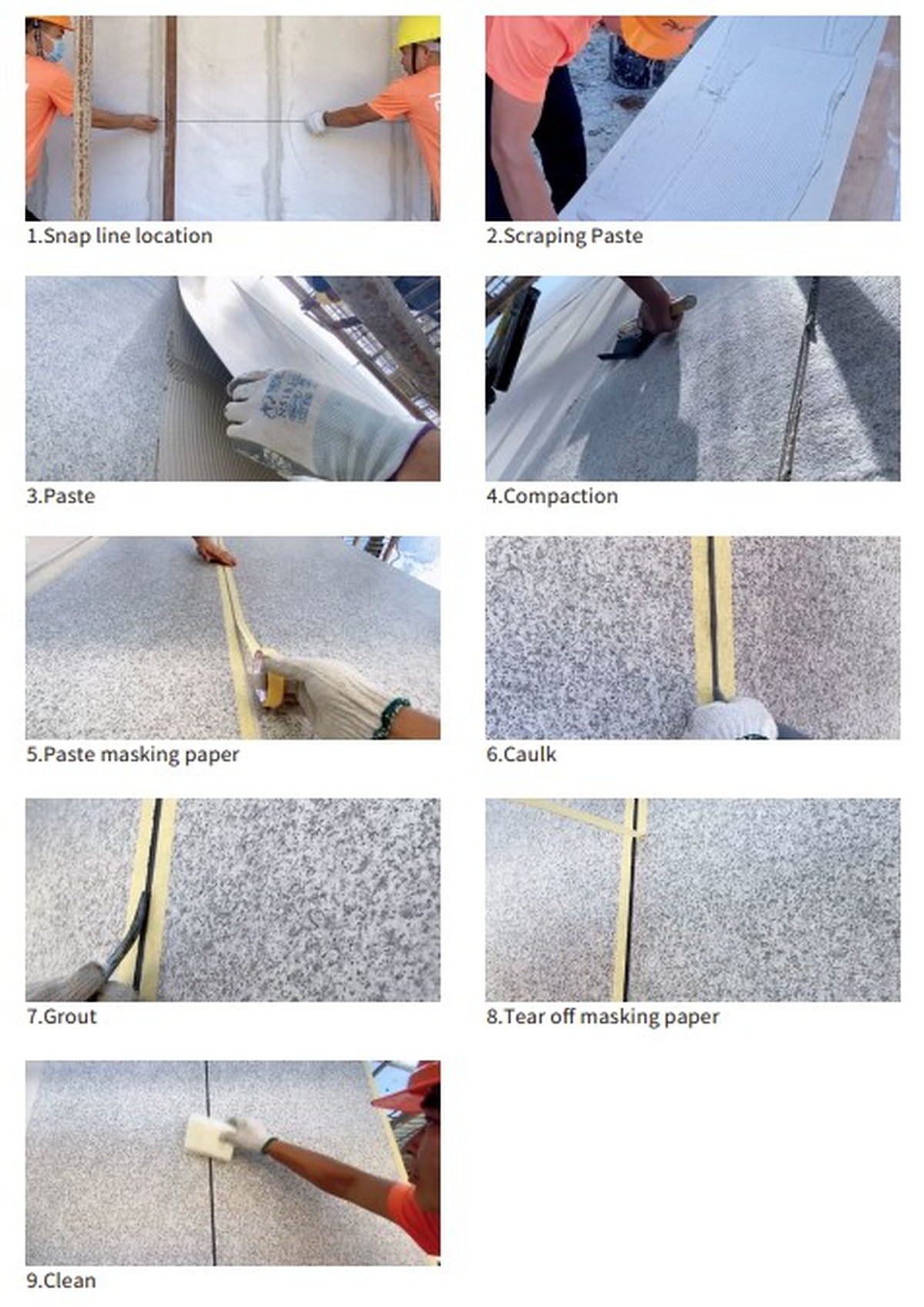 1.Snap line location

2.Scraping Paste

3.Paste

4.Compaction

5.Paste masking paper

6.Caulk

7.Grout

8.Tear off masking paper

9.Clean